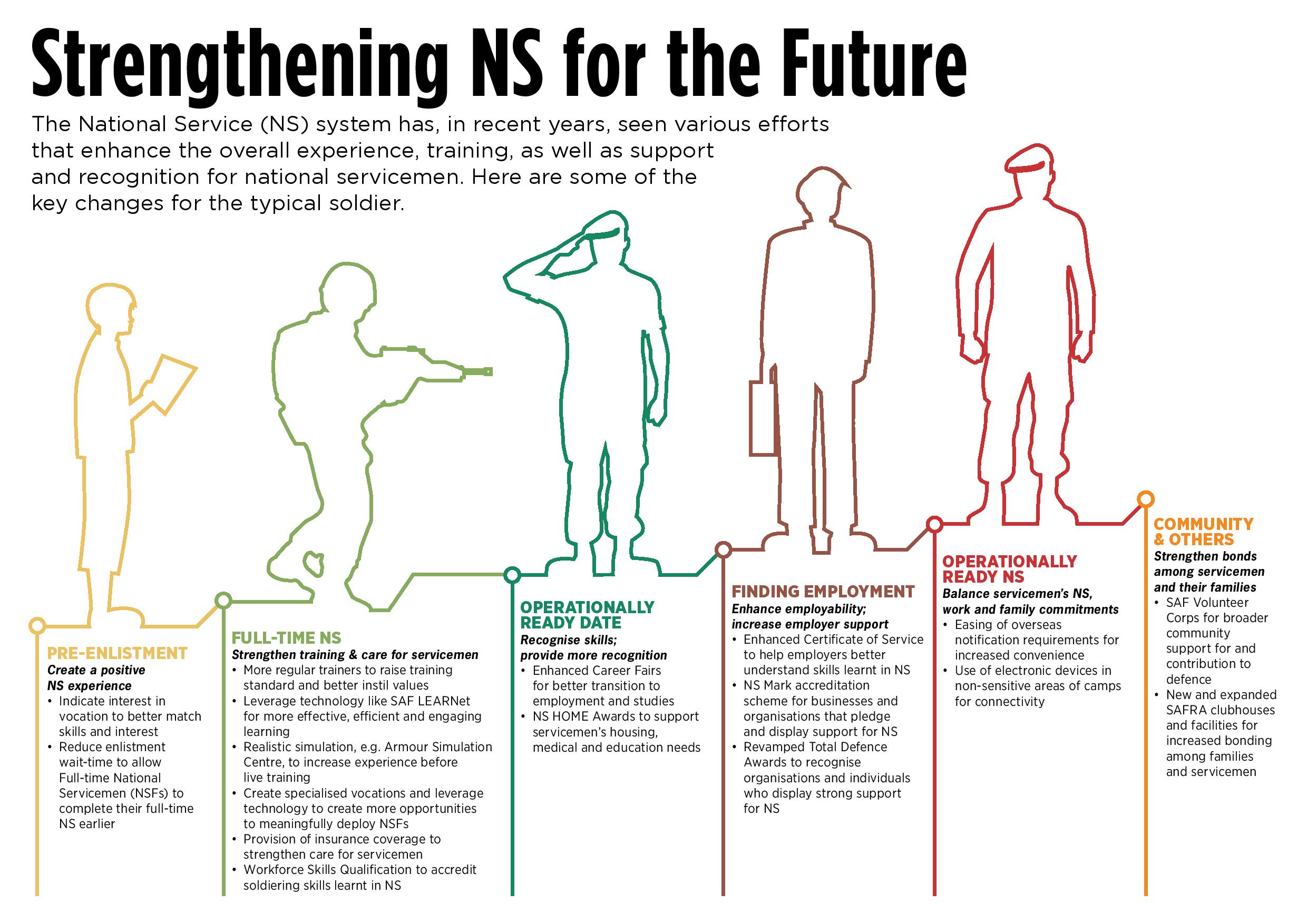 Strengthening NS for the Future

The National Service (NS) system has, in recent years, seen various efforts that enhance the overall experience, training, as well as support and recognition for national servicemen. Here are some of the key changes for the typical soldier.

PRE-ENLISTMENT
Create a positive NS experience
• Indicate interest in vocation to better match skills and interest
• Reduce enlistment wait-time to allow Full-time National Servicemen (NSFs) to complete their full-time NS earlier

FULL-TIME NS
Strengthen training & care for servicemen
• More regular trainers to raise training standard and better instil values
• Leverage technology like SAF LEARNet for more effective, efficient and engaging learning
• Realistic simulation, e.g. Armour Simulation Centre, to increase experience before live training
• Create specialised vocations and leverage technology to create more opportunities to meaningfully deploy NSFs
• Provision of insurance coverage to strengthen care for servicemen
• Workforce Skills Qualification to accredit soldiering skills learnt in NS

OPERATIONALLY READY DATE
Recognise skills; provide more recognition
• Enhanced Career Fairs for better transition to employment and studies
• NS HOME Awards to support servicemen's housing, medical and education needs

FINDING EMPLOYMENT
Enhance employability; increase employer support
• Enhanced Certificate of Service to help employers better understand skills learnt in NS
• NS Mark accreditation scheme for businesses and organisations that pledge and display support for NS
• Revamped Total Defence Awards to recognise organisations and individuals who display strong support for NS

OPERATIONALLY READY NS
Balance servicemen's NS, work and family commitments
• Easing of overseas notification requirements for increased convenience
• Use of electronic devices in non-sensitive areas of camps for connectivity

COMMUNITY & OTHERS
Strengthen bonds among servicemen and their families
• SAF Volunteer Corps for broader community support for and contribution to defence
• New and expanded SAFRA clubhouses and facilities for increased bonding among families and servicemen