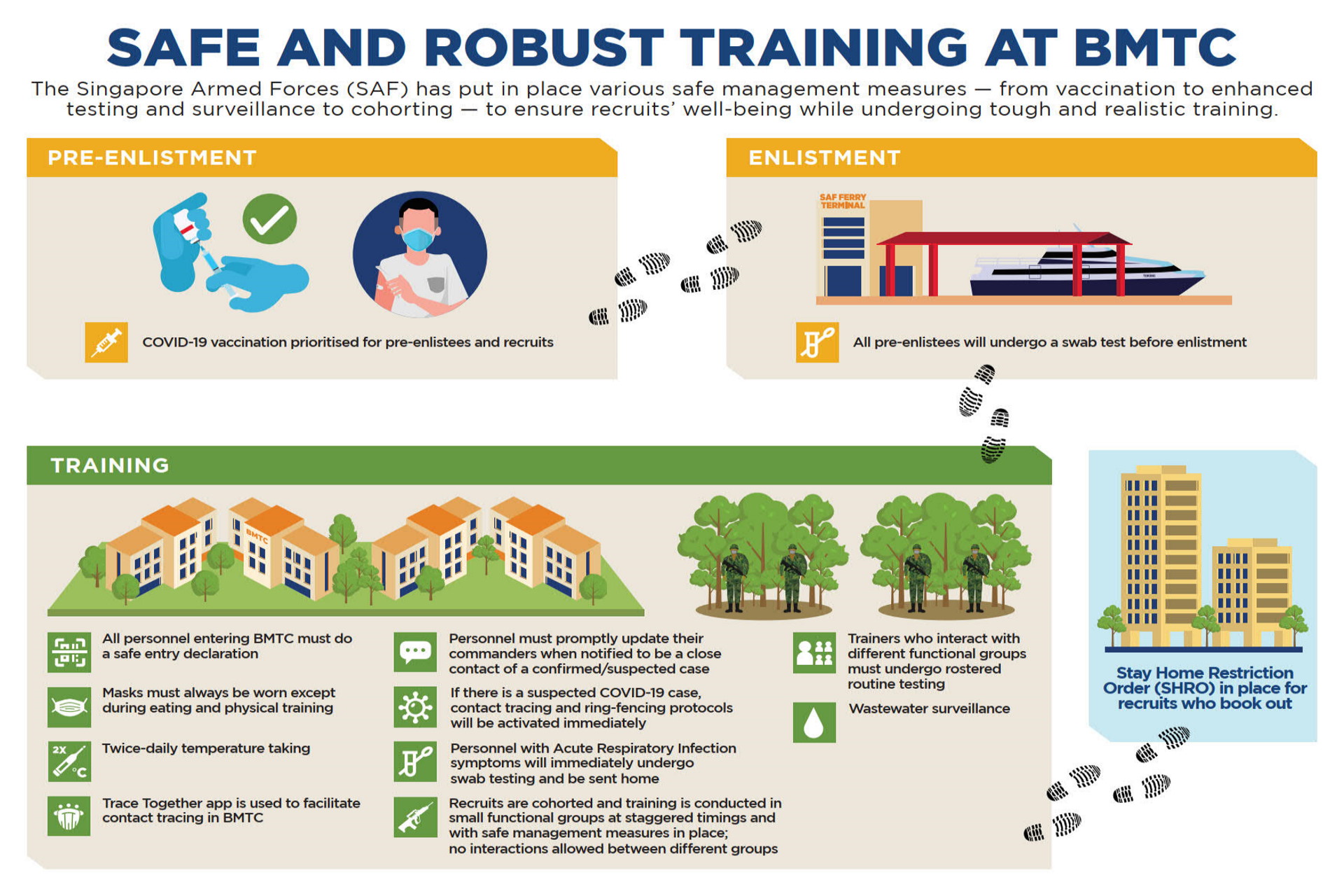 SAFE AND ROBUST TRAINING AT BMTC

The Singapore Armed Forces (SAF) has put in place various safe management measures — from vaccination to enhanced testing and surveillance to cohorting — to ensure recruits' well-being while undergoing tough and realistic training.

PRE-ENLISTMENT

COVID-19 vaccination prioritised for pre-enlistees and recruits

ENLISTMENT

SAF FERRY TERMINAL

All pre-enlistees will undergo a swab test before enlistment

TRAINING

BMTC

All personnel entering BMTC must do a safe entry declaration

Masks must always be worn except during eating and physical training

2X °C

Twice-daily temperature taking

Trace Together app is used to facilitate contact tracing in BMTC

Personnel must promptly update their commanders when notified to be a close contact of a confirmed/suspected case

If there is a suspected COVID-19 case, contact tracing and ring-fencing protocols will be activated immediately

Personnel with Acute Respiratory Infection symptoms will immediately undergo swab testing and be sent home

Recruits are cohorted and training is conducted in small functional groups at staggered timings and with safe management measures in place; no interactions allowed between different groups

Trainers who interact with different functional groups must undergo rostered routine testing

Wastewater surveillance

Stay Home Restriction Order (SHRO) in place for recruits who book out