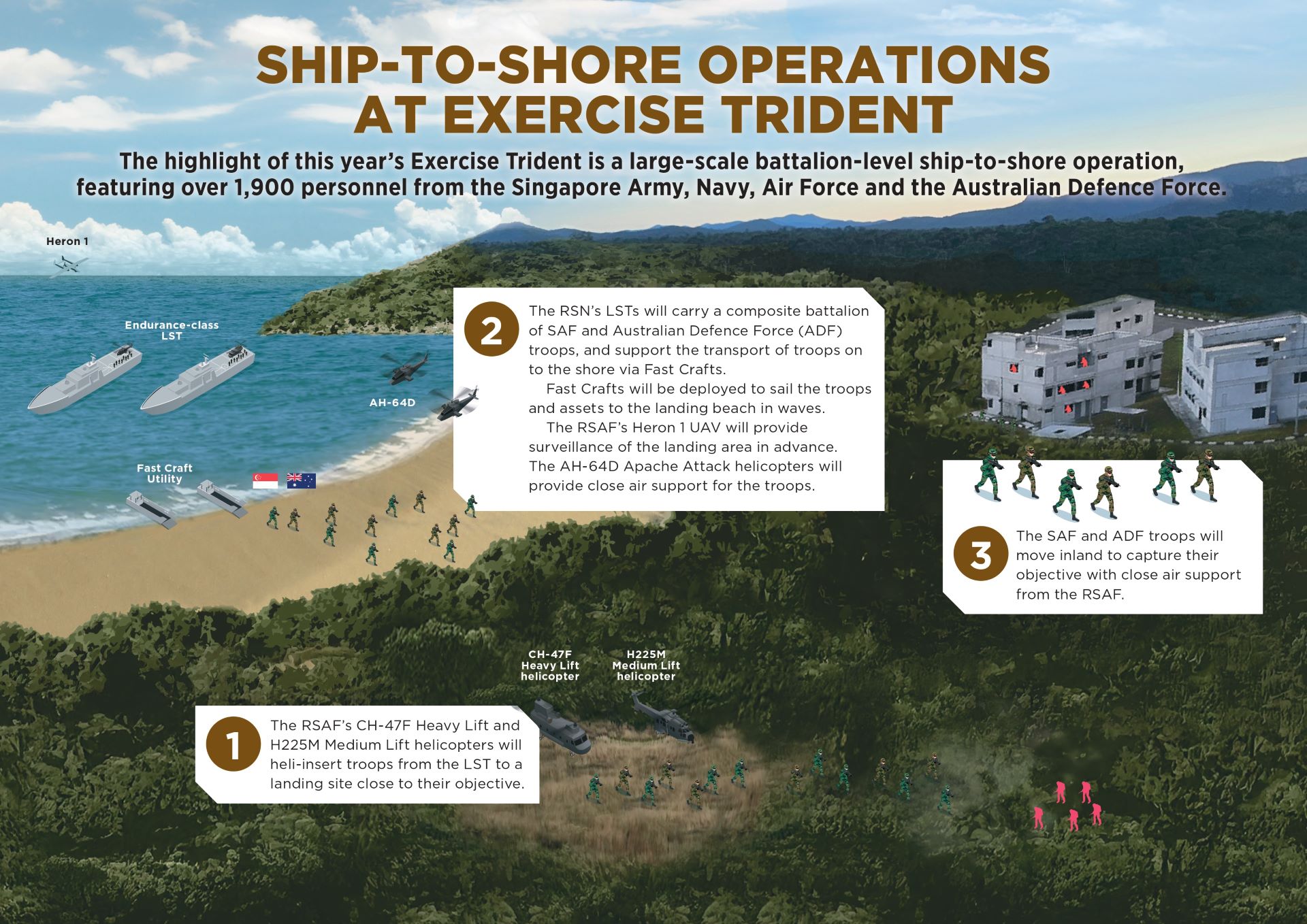 SHIP-TO-SHORE OPERATIONS AT EXERCISE TRIDENT

The highlight of this year's Exercise Trident is a large-scale battalion-level ship-to-shore operation, featuring over 1,900 personnel from the Singapore Army, Navy, Air Force and the Australian Defence Force.

Heron 1

Endurance-class LST

AH-64D

Fast Craft Utility

2
The RSN's LSTs will carry a composite battalion of SAF and Australian Defence Force (ADF) troops, and support the transport of troops on to the shore via Fast Crafts.

Fast Crafts will be deployed to sail the troops and assets to the landing beach in waves.

The RSAF's Heron 1 UAV will provide surveillance of the landing area in advance. The AH-64D Apache Attack helicopters will provide close air support for the troops.

3
The SAF and ADF troops will move inland to capture their objective with close air support from the RSAF.

CH-47F Heavy Lift helicopter

H225M Medium Lift helicopter

1
The RSAF's CH-47F Heavy Lift and H225M Medium Lift helicopters will heli-insert troops from the LST to a landing site close to their objective.