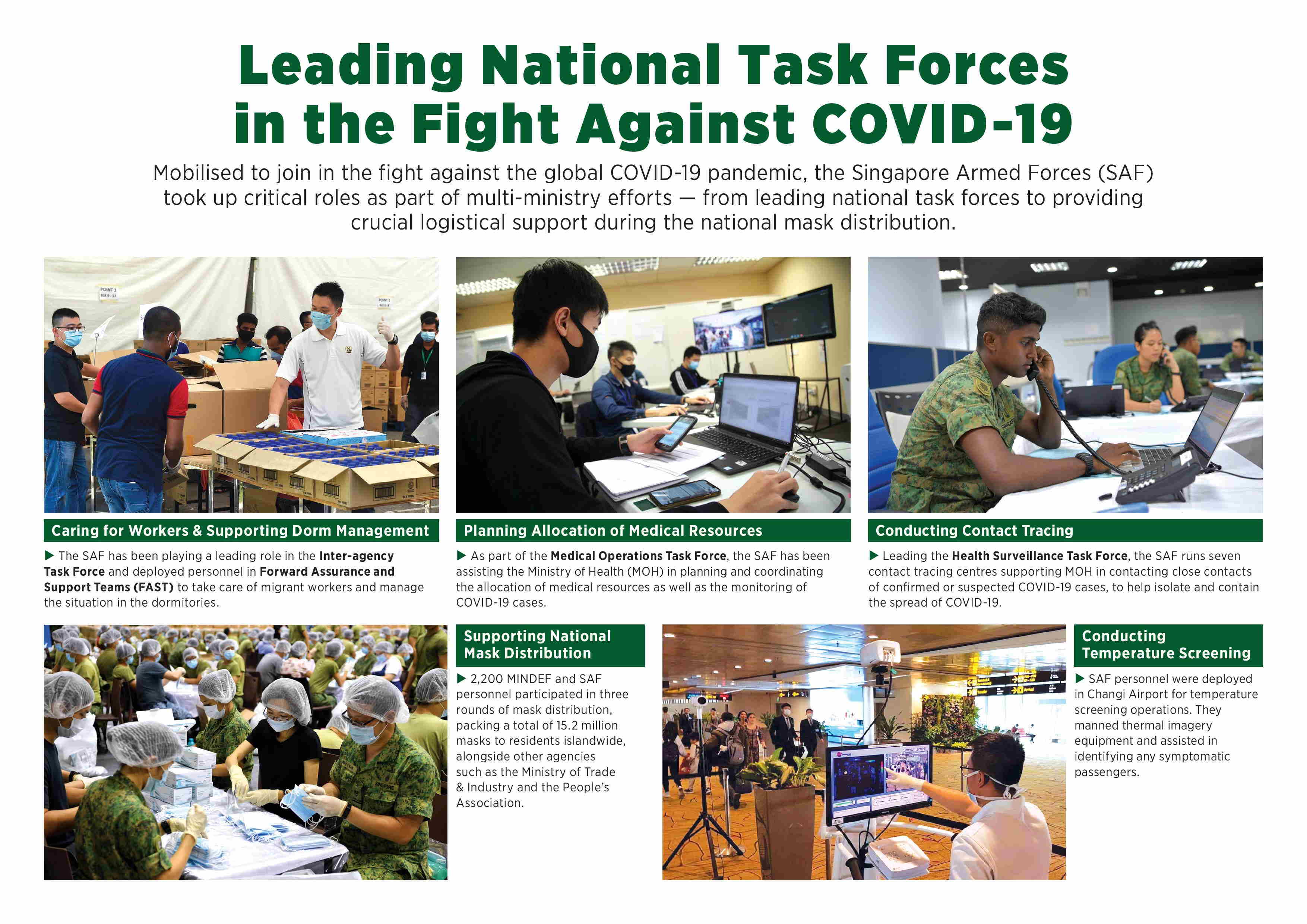 Leading National Task Forces in the Fight Against COVID-19

Mobilised to join in the fight against the global COVID-19 pandemic, the Singapore Armed Forces (SAF) took up critical roles as part of multi-ministry efforts — from leading national task forces to providing crucial logistical support during the national mask distribution.

Caring for Workers & Supporting Dorm Management

▶ The SAF has been playing a leading role in the Inter-agency Task Force and deployed personnel in Forward Assurance and Support Teams (FAST) to take care of migrant workers and manage the situation in the dormitories.

Planning Allocation of Medical Resources

▶ As part of the Medical Operations Task Force, the SAF has been assisting the Ministry of Health (MOH) in planning and coordinating the allocation of medical resources as well as the monitoring of COVID-19 cases.

Conducting Contact Tracing

▶ Leading the Health Surveillance Task Force, the SAF runs seven contact tracing centres supporting MOH in contacting close contacts of confirmed or suspected COVID-19 cases, to help isolate and contain the spread of COVID-19.

Supporting National Mask Distribution

▶ 2,200 MINDEF and SAF personnel participated in three rounds of mask distribution, packing a total of 15.2 million masks to residents islandwide, alongside other agencies such as the Ministry of Trade & Industry and the People's Association.

Conducting Temperature Screening

▶ SAF personnel were deployed in Changi Airport for temperature screening operations. They manned thermal imagery equipment and assisted in identifying any symptomatic passengers.