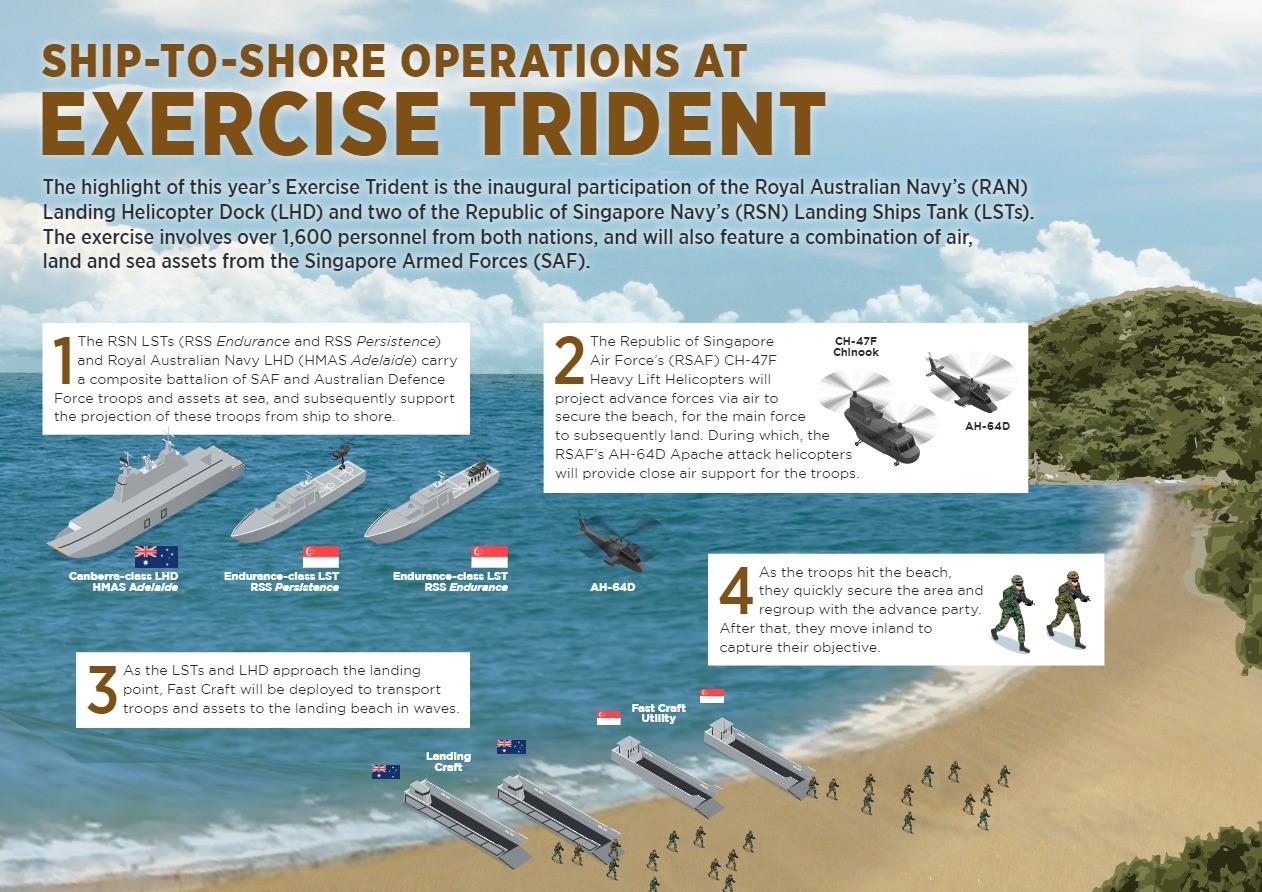 SHIP-TO-SHORE OPERATIONS AT
EXERCISE TRIDENT

The highlight of this year's Exercise Trident is the inaugural participation of the Royal Australian Navy's (RAN) Landing Helicopter Dock (LHD) and two of the Republic of Singapore Navy's (RSN) Landing Ships Tank (LSTs). The exercise involves over 1,600 personnel from both nations, and will also feature a combination of air, land and sea assets from the Singapore Armed Forces (SAF).

1 The RSN LSTs (RSS Endurance and RSS Persistence) and Royal Australian Navy LHD (HMAS Adelaide) carry a composite battalion of SAF and Australian Defence Force troops and assets at sea, and subsequently support the projection of these troops from ship to shore.

2 The Republic of Singapore Air Force's (RSAF) CH-47F Heavy Lift Helicopters will project advance forces via air to secure the beach, for the main force to subsequently land. During which, the RSAF's AH-64D Apache attack helicopters will provide close air support for the troops.

CH-47F Chinook

AH-64D

Canberra-class LHD HMAS Adelaide

Endurance-class LST RSS Persistence

Endurance-class LST RSS Endurance

AH-64D

4 As the troops hit the beach, they quickly secure the area and regroup with the advance party. After that, they move inland to capture their objective.

3 As the LSTs and LHD approach the landing point, Fast Craft will be deployed to transport troops and assets to the landing beach in waves.

Fast Craft Utility

Landing Craft