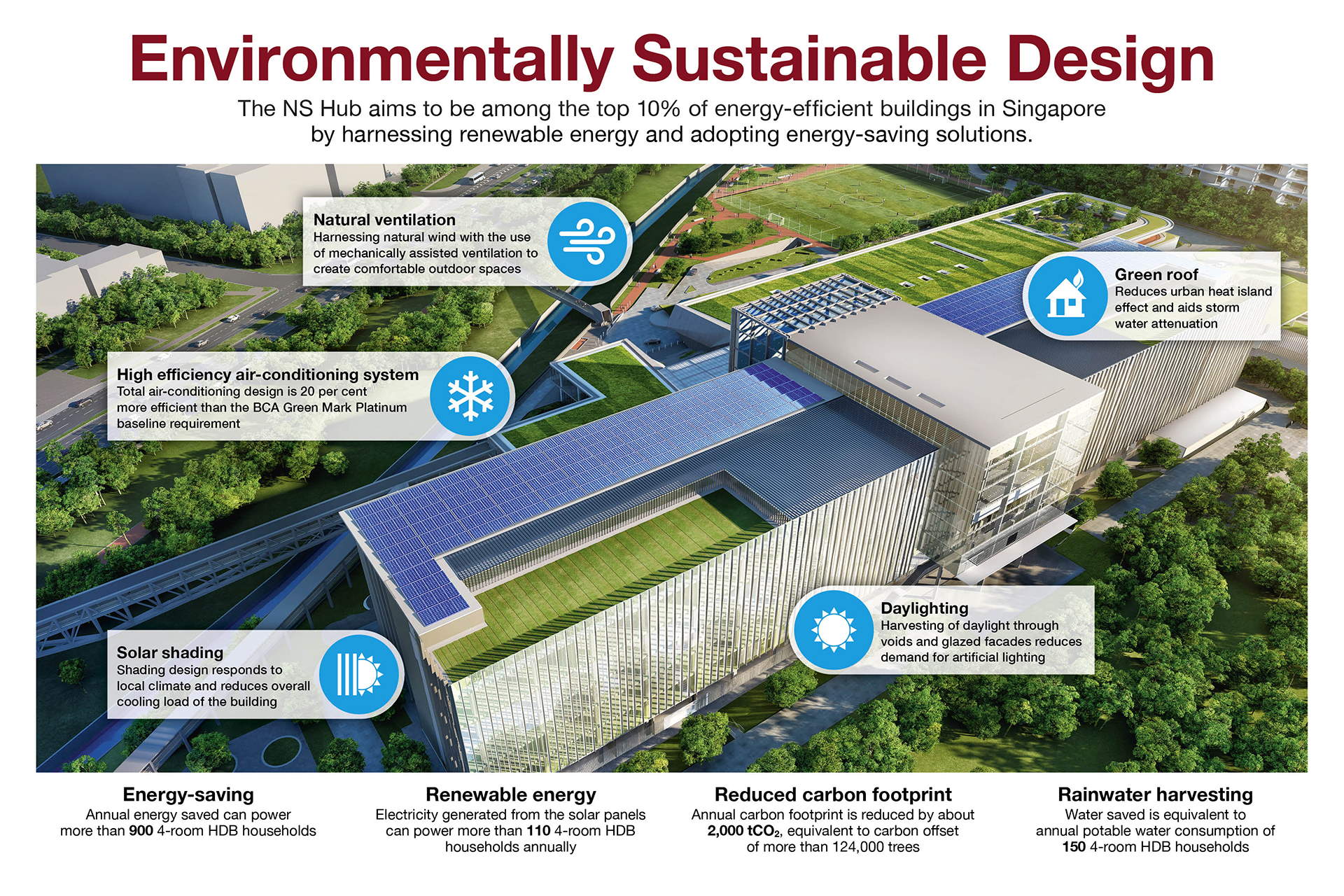 Environmentally Sustainable Design

The NS Hub aims to be among the top 10% of energy-efficient buildings in Singapore by harnessing renewable energy and adopting energy-saving solutions.

Natural ventilation
Harnessing natural wind with the use of mechanically assisted ventilation to create comfortable outdoor spaces

Green roof
Reduces urban heat island effect and aids storm water attenuation

High efficiency air-conditioning system
Total air-conditioning design is 20 per cent more efficient than the BCA Green Mark Platinum baseline requirement

Daylighting
Harvesting of daylight through voids and glazed facades reduces demand for artificial lighting

Solar shading
Shading design responds to local climate and reduces overall cooling load of the building

Energy-saving
Annual energy saved can power more than 900 4-room HDB households

Renewable energy
Electricity generated from the solar panels can power more than 110 4-room HDB households annually

Reduced carbon footprint
Annual carbon footprint is reduced by about 2,000 $tCO_2$, equivalent to carbon offset of more than 124,000 trees

Rainwater harvesting
Water saved is equivalent to annual potable water consumption of 150 4-room HDB households