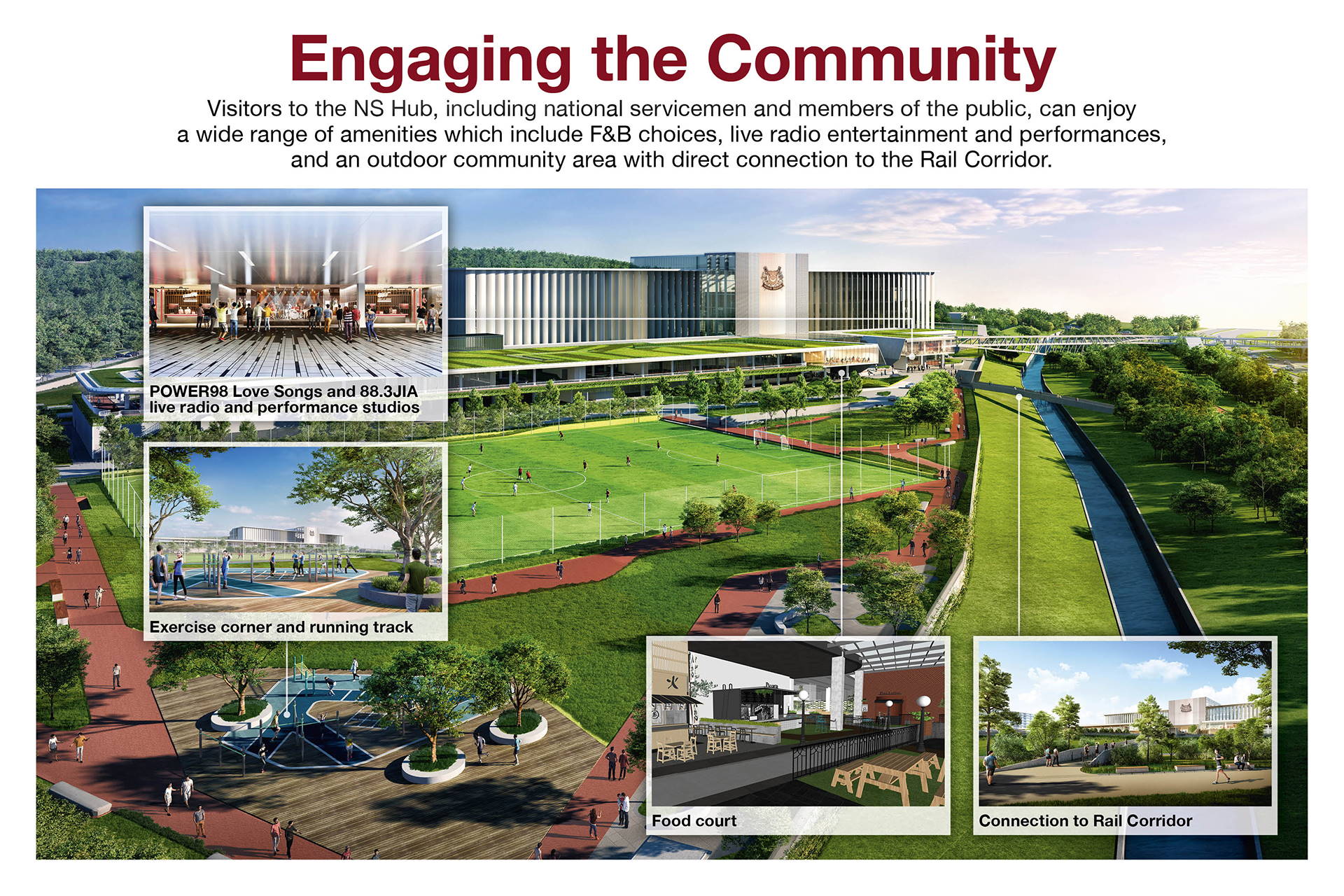 Engaging the Community

Visitors to the NS Hub, including national servicemen and members of the public, can enjoy a wide range of amenities which include F&B choices, live radio entertainment and performances, and an outdoor community area with direct connection to the Rail Corridor.

POWER98 Love Songs and 88.3JIA live radio and performance studios

Exercise corner and running track

Food court

Connection to Rail Corridor