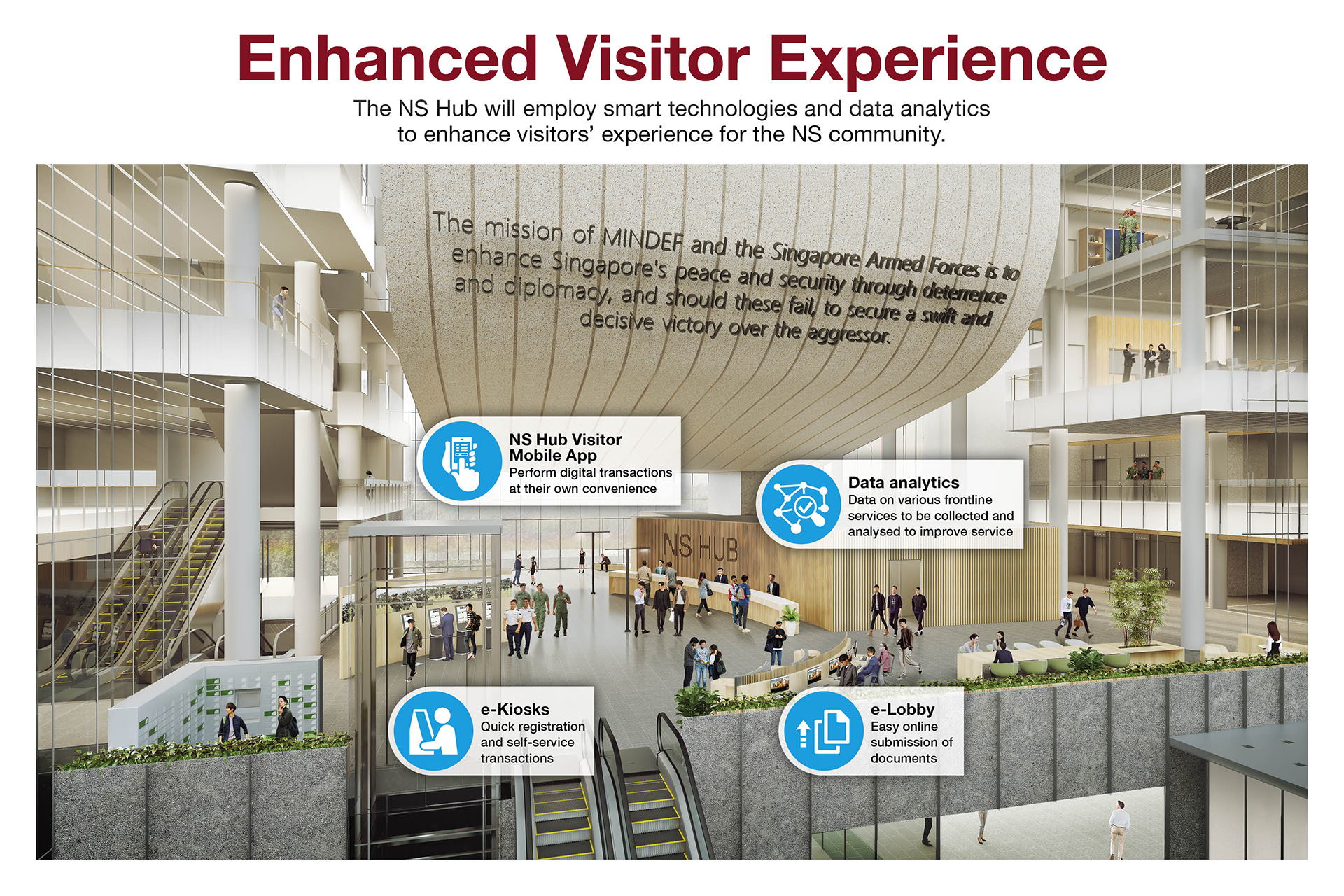 Enhanced Visitor Experience

The NS Hub will employ smart technologies and data analytics to enhance visitors' experience for the NS community.

The mission of MINDEF and the Singapore Armed Forces is to enhance Singapore's peace and security through deterrence and diplomacy, and should these fail, to secure a swift and decisive victory over the aggressor.

NS Hub Visitor Mobile App
Perform digital transactions at their own convenience

Data analytics
Data on various frontline services to be collected and analysed to improve service

NS HUB

e-Kiosks
Quick registration and self-service transactions

e-Lobby
Easy online submission of documents