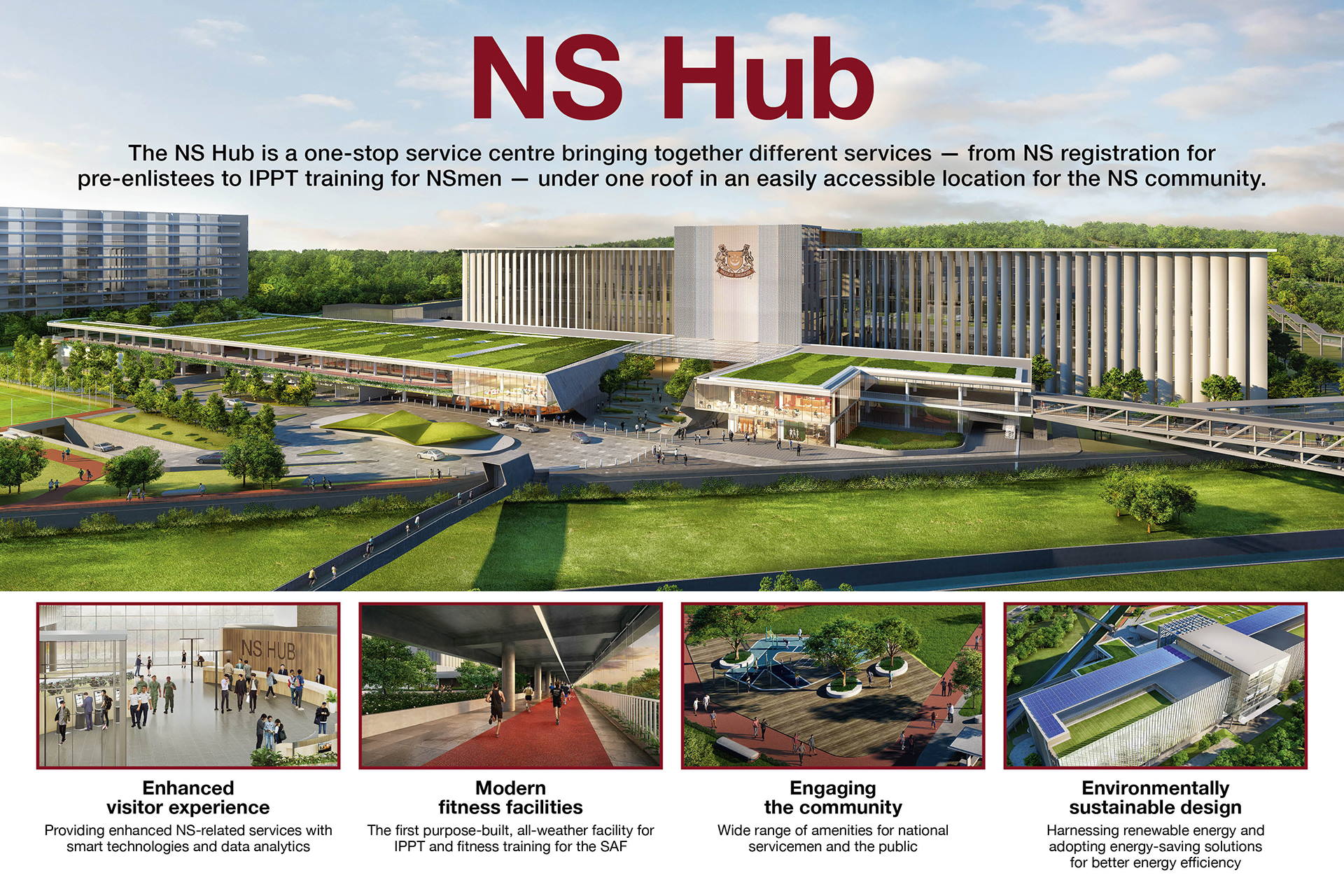 NS Hub

The NS Hub is a one-stop service centre bringing together different services — from NS registration for pre-enlistees to IPPT training for NSmen — under one roof in an easily accessible location for the NS community.

NS HUB

Enhanced visitor experience
Providing enhanced NS-related services with smart technologies and data analytics

Modern fitness facilities
The first purpose-built, all-weather facility for IPPT and fitness training for the SAF

Engaging the community
Wide range of amenities for national servicemen and the public

Environmentally sustainable design
Harnessing renewable energy and adopting energy-saving solutions for better energy efficiency