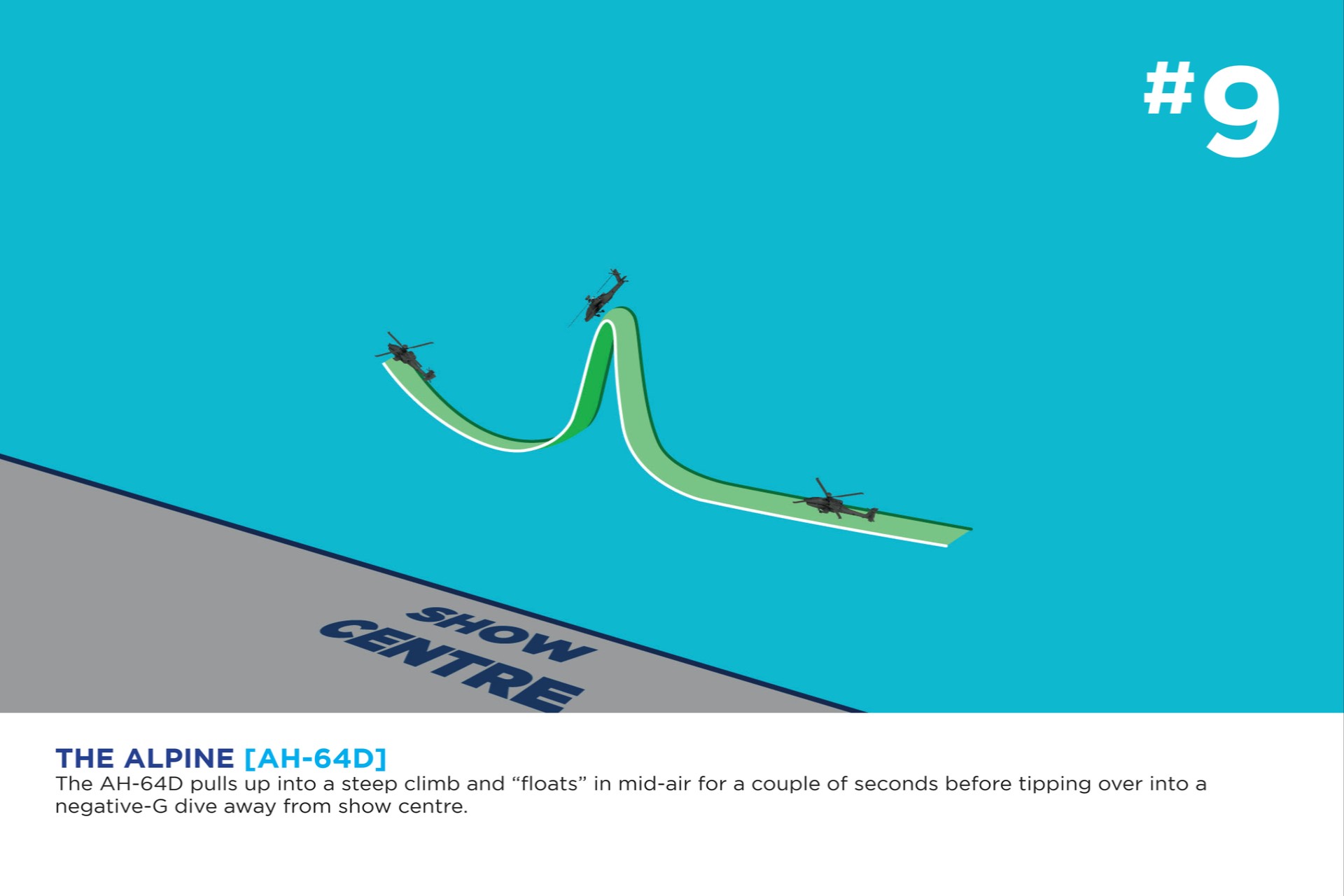 #9

SHOW
CENTRE

THE ALPINE [AH-64D]
The AH-64D pulls up into a steep climb and “floats” in mid-air for a couple of seconds before tipping over into a negative-G dive away from show centre.