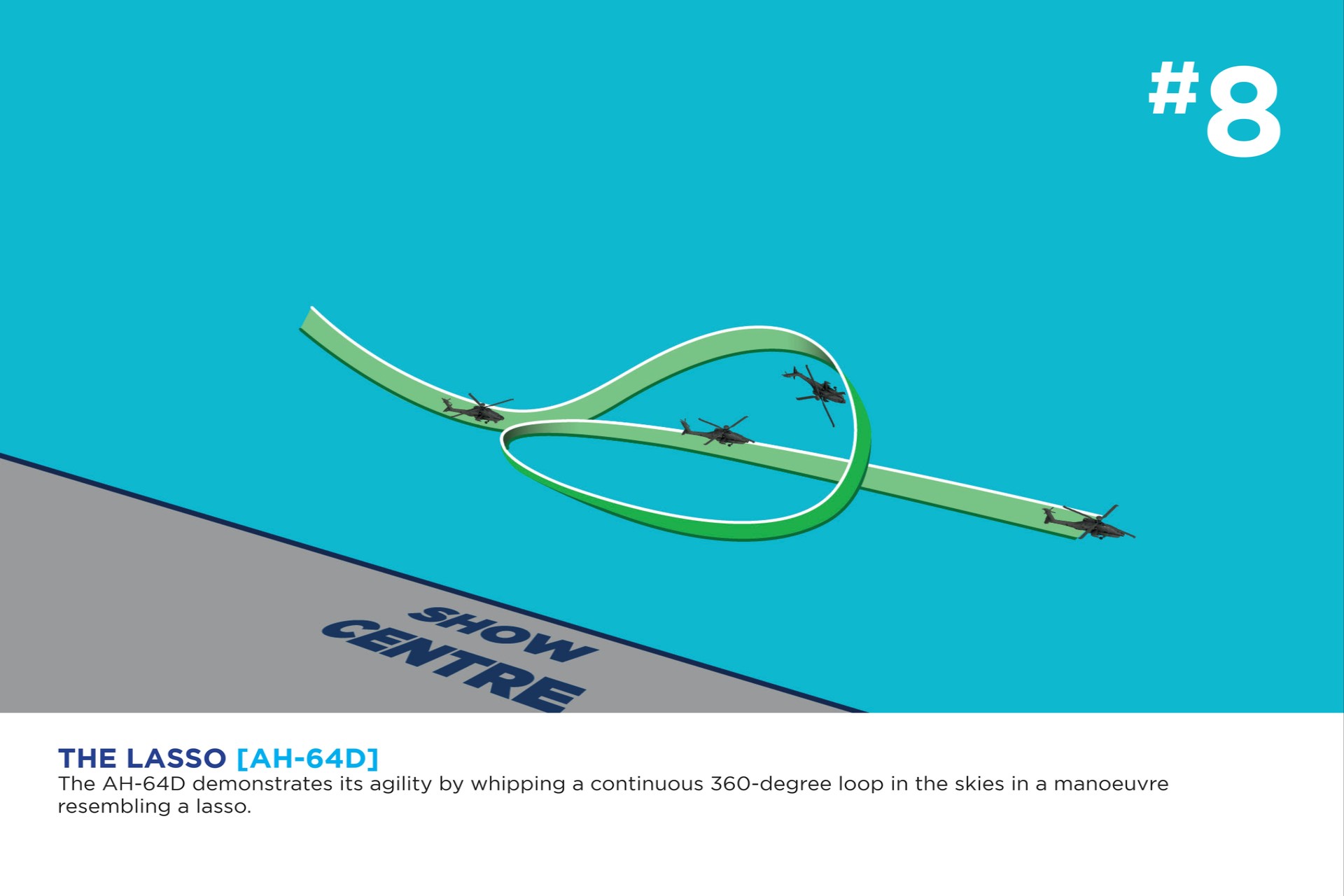 #8

SHOW CENTRE

THE LASSO [AH-64D]
The AH-64D demonstrates its agility by whipping a continuous 360-degree loop in the skies in a manoeuvre resembling a lasso.