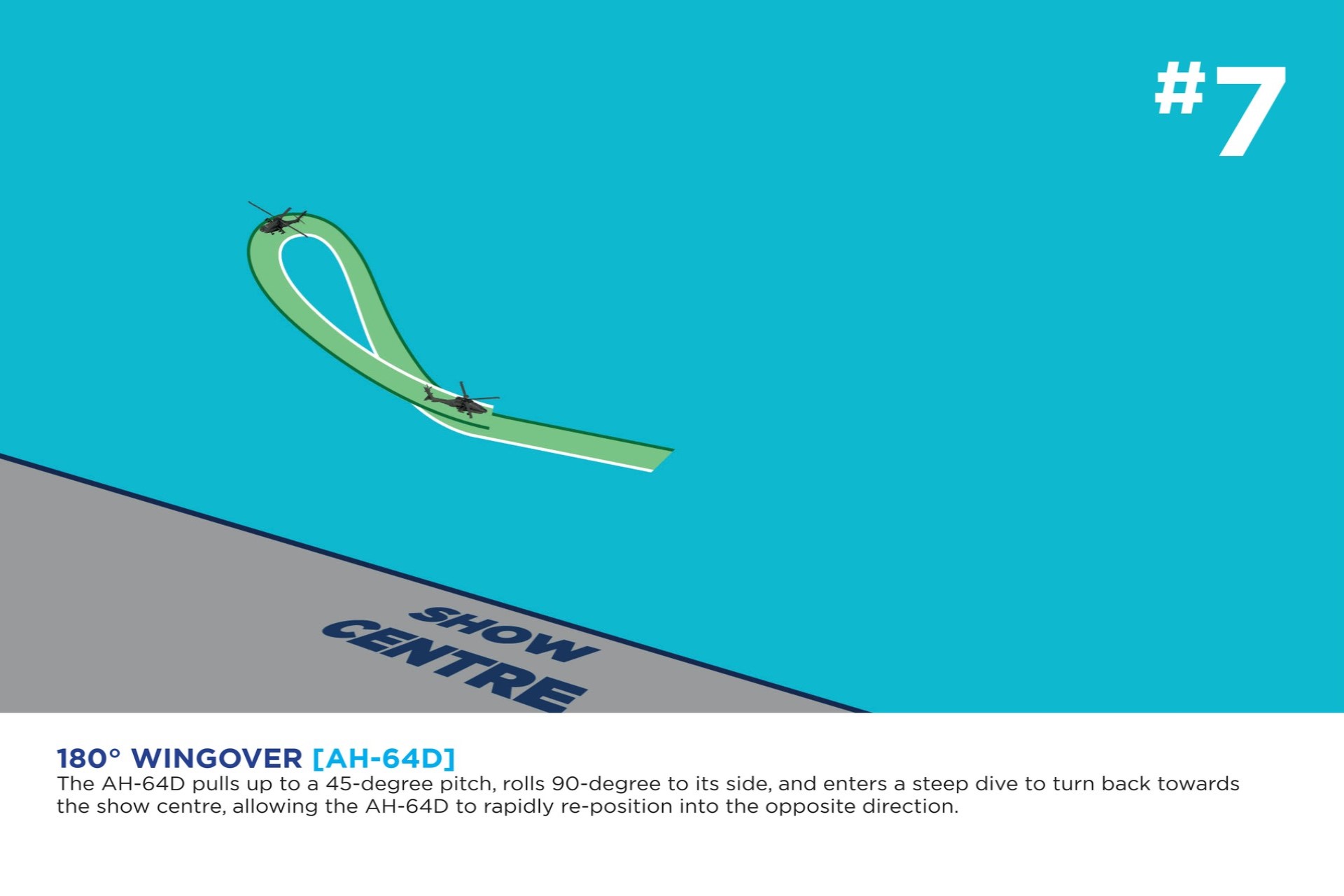 #7

SHOW CENTRE

180° WINGOVER [AH-64D]
The AH-64D pulls up to a 45-degree pitch, rolls 90-degree to its side, and enters a steep dive to turn back towards the show centre, allowing the AH-64D to rapidly re-position into the opposite direction.