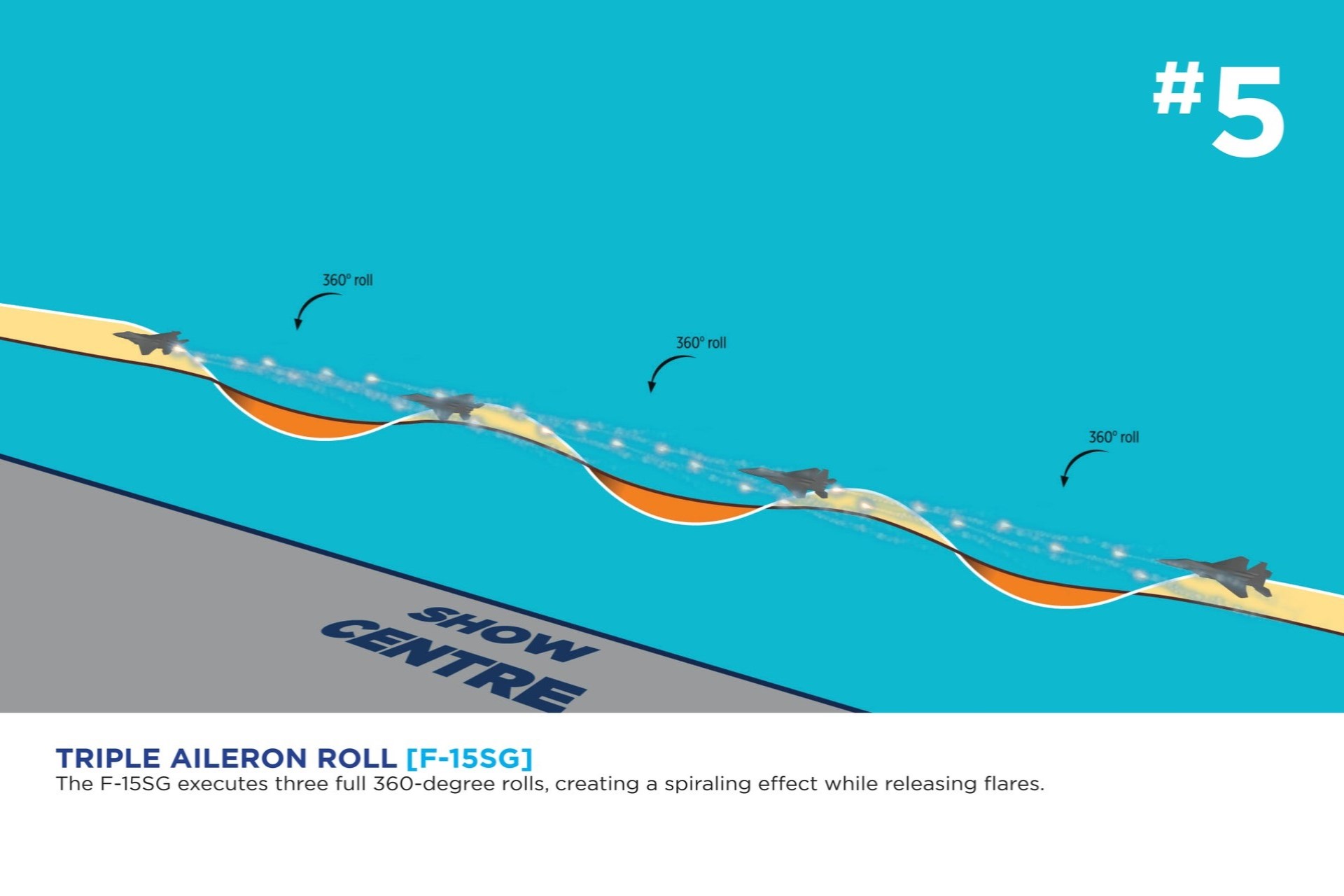 #5

360° roll

360° roll

360° roll

SHOW CENTRE

TRIPLE AILERON ROLL [F-15SG]
The F-15SG executes three full 360-degree rolls, creating a spiraling effect while releasing flares.