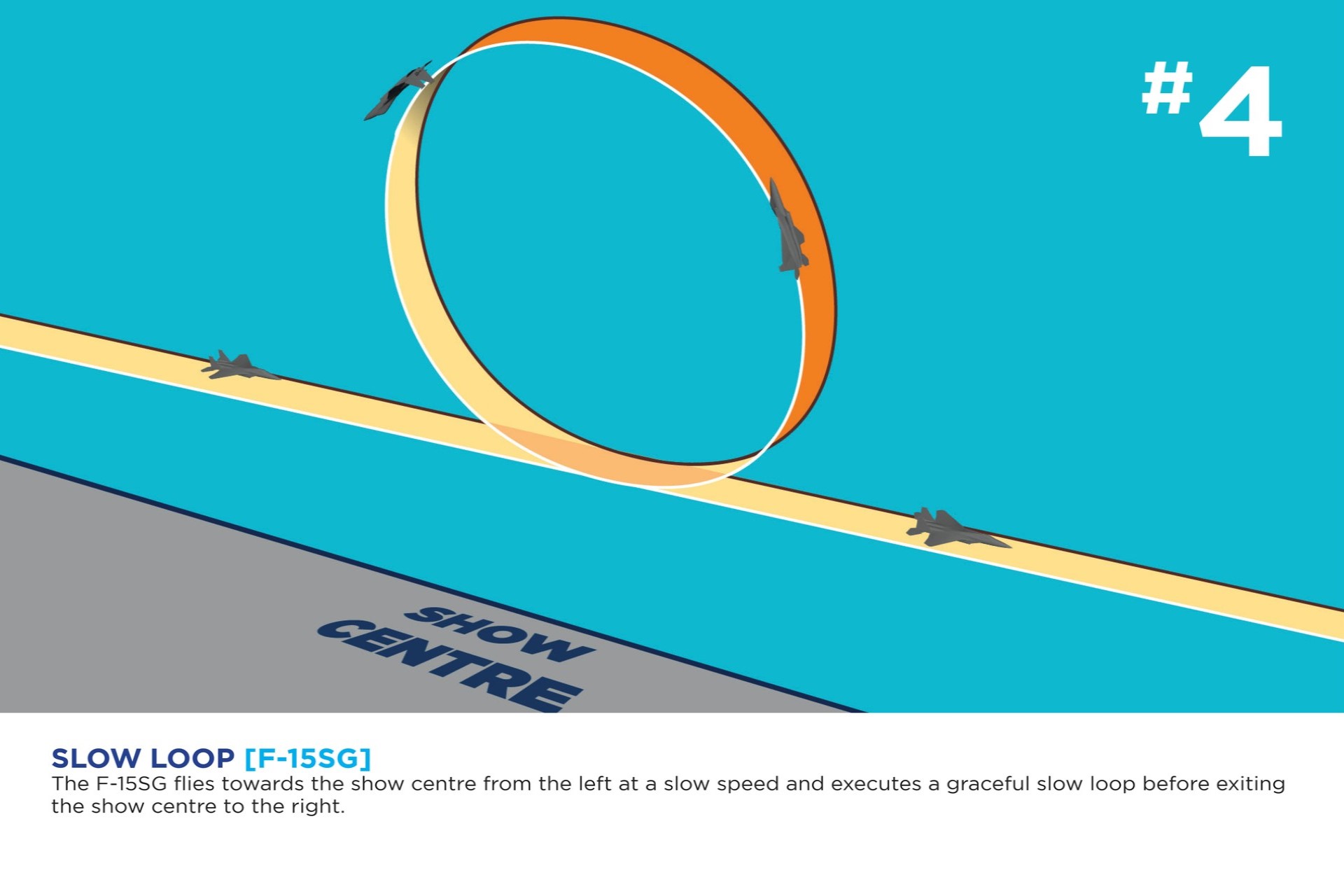 #4

SHOW CENTRE

SLOW LOOP [F-15SG]
The F-15SG flies towards the show centre from the left at a slow speed and executes a graceful slow loop before exiting the show centre to the right.