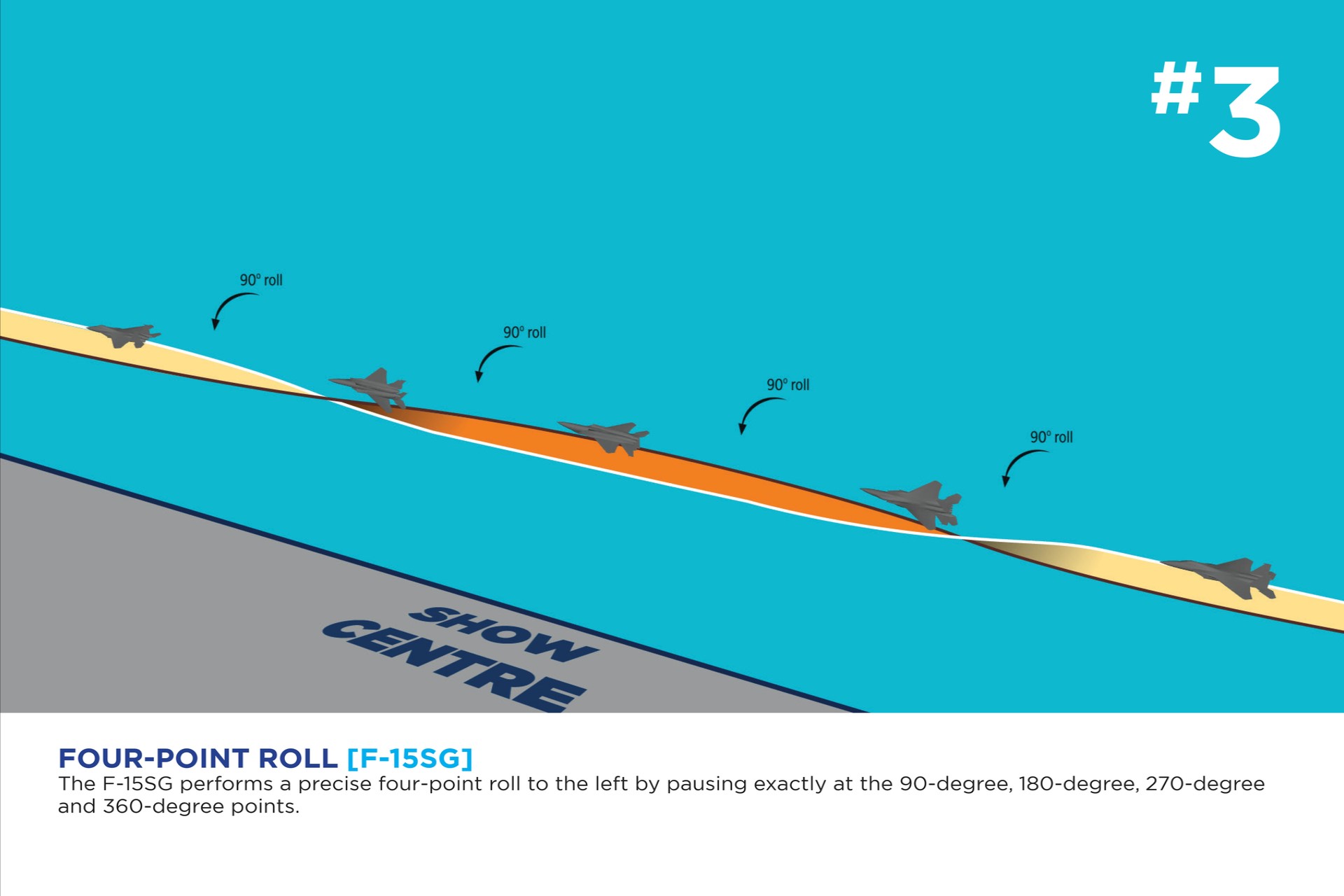 #3

90° roll

90° roll

90° roll

90° roll

SHOW CENTRE

FOUR-POINT ROLL [F-15SG]
The F-15SG performs a precise four-point roll to the left by pausing exactly at the 90-degree, 180-degree, 270-degree and 360-degree points.