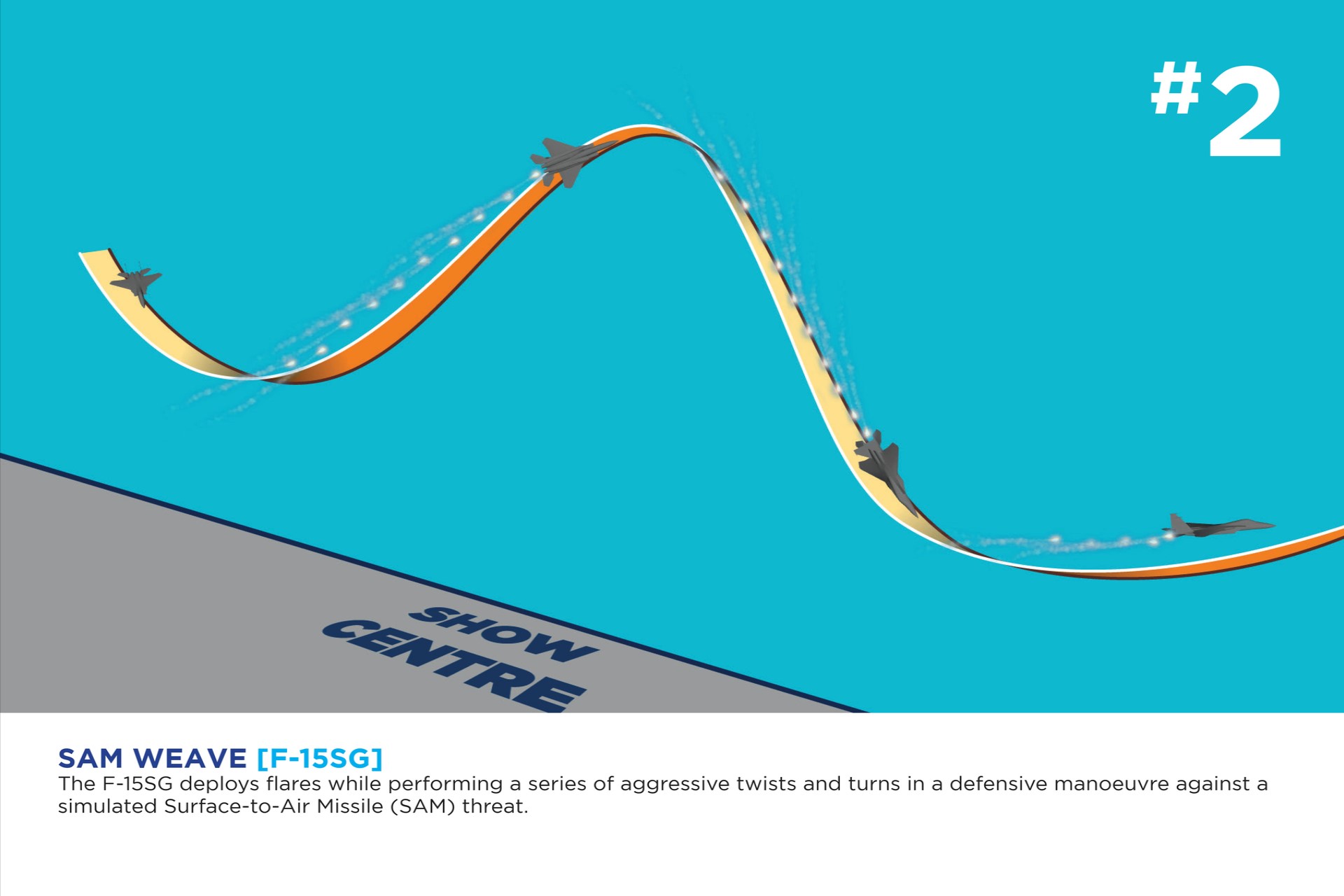 #2

SHOW CENTRE

SAM WEAVE [F-15SG]
The F-15SG deploys flares while performing a series of aggressive twists and turns in a defensive manoeuvre against a simulated Surface-to-Air Missile (SAM) threat.