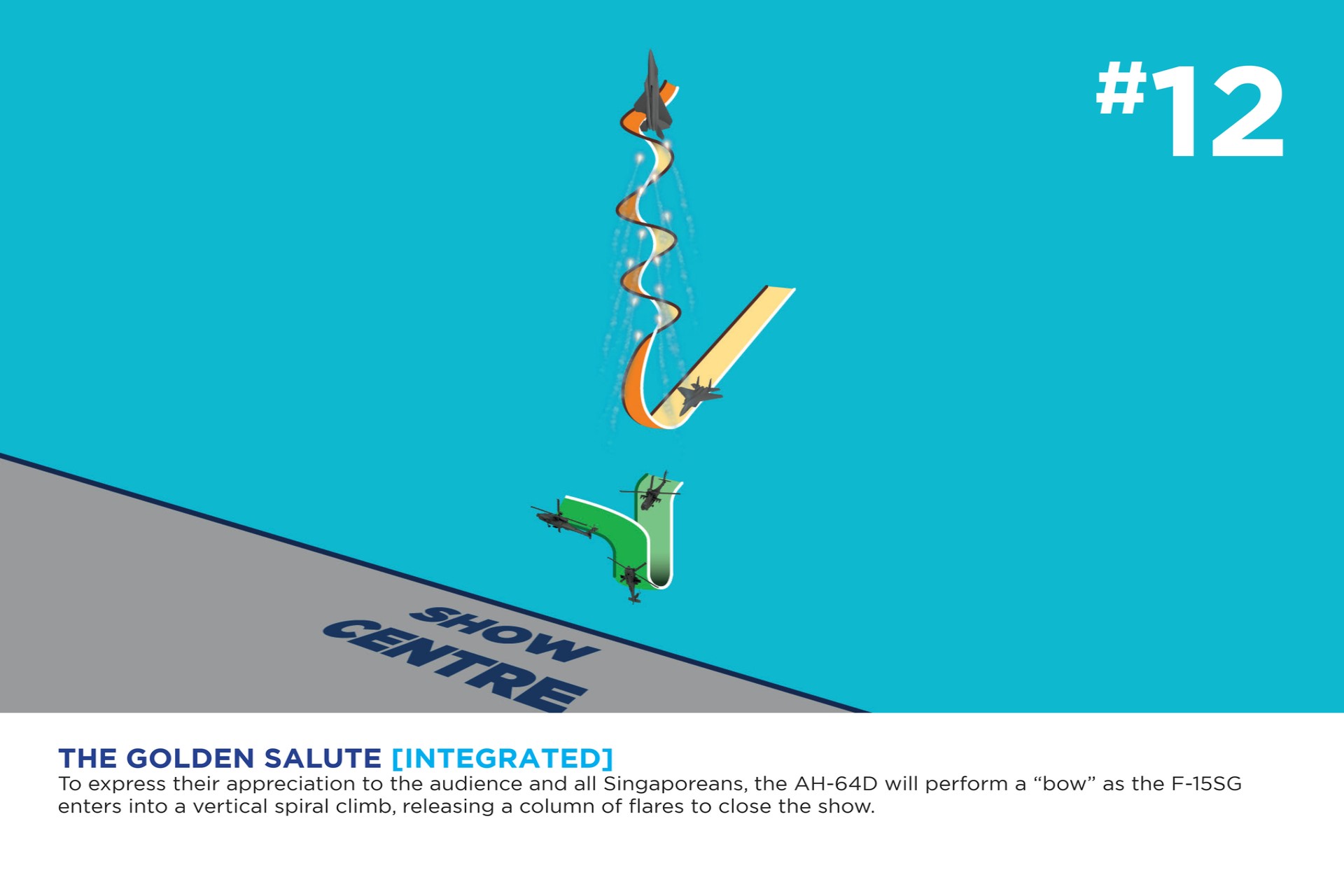 #12

SHOW
CENTRE

THE GOLDEN SALUTE [INTEGRATED]
To express their appreciation to the audience and all Singaporeans, the AH-64D will perform a “bow” as the F-15SG enters into a vertical spiral climb, releasing a column of flares to close the show.