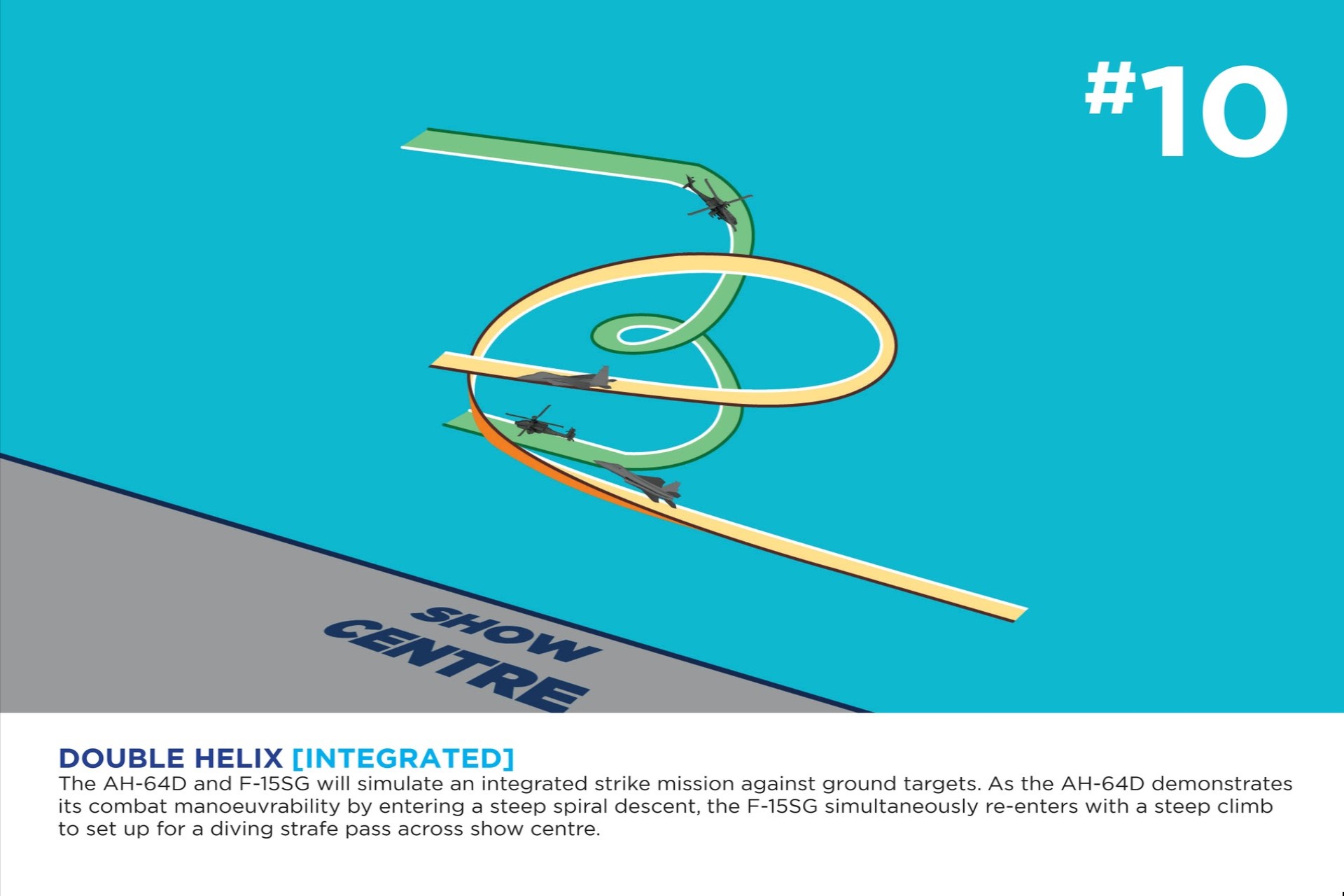 #10

SHOW CENTRE

DOUBLE HELIX [INTEGRATED]
The AH-64D and F-15SG will simulate an integrated strike mission against ground targets. As the AH-64D demonstrates its combat manoeuvrability by entering a steep spiral descent, the F-15SG simultaneously re-enters with a steep climb to set up for a diving strafe pass across show centre.