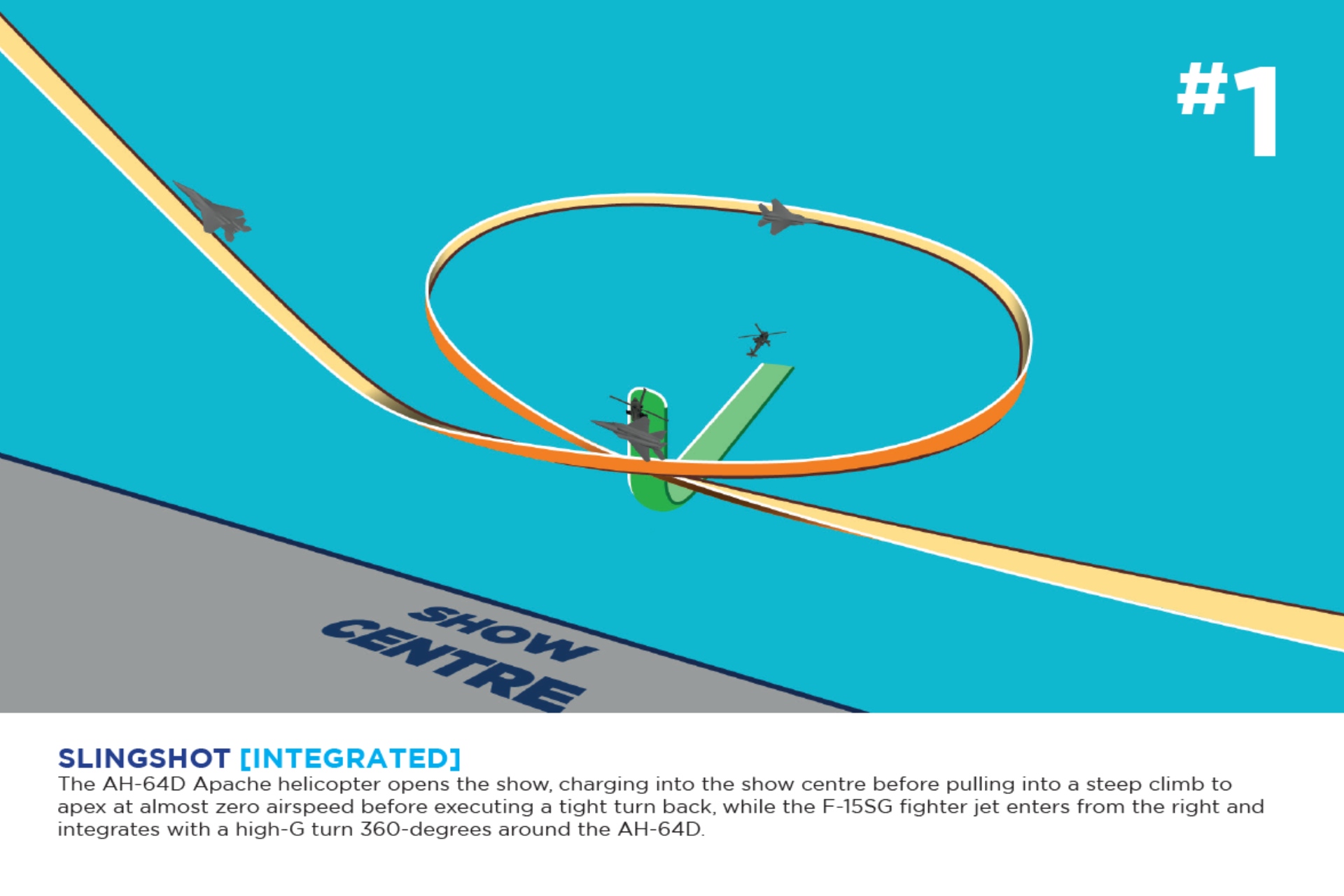 #1

SHOW CENTRE

SLINGSHOT [INTEGRATED]
The AH-64D Apache helicopter opens the show, charging into the show centre before pulling into a steep climb to apex at almost zero airspeed before executing a tight turn back, while the F-15SG fighter jet enters from the right and integrates with a high-G turn 360-degrees around the AH-64D.