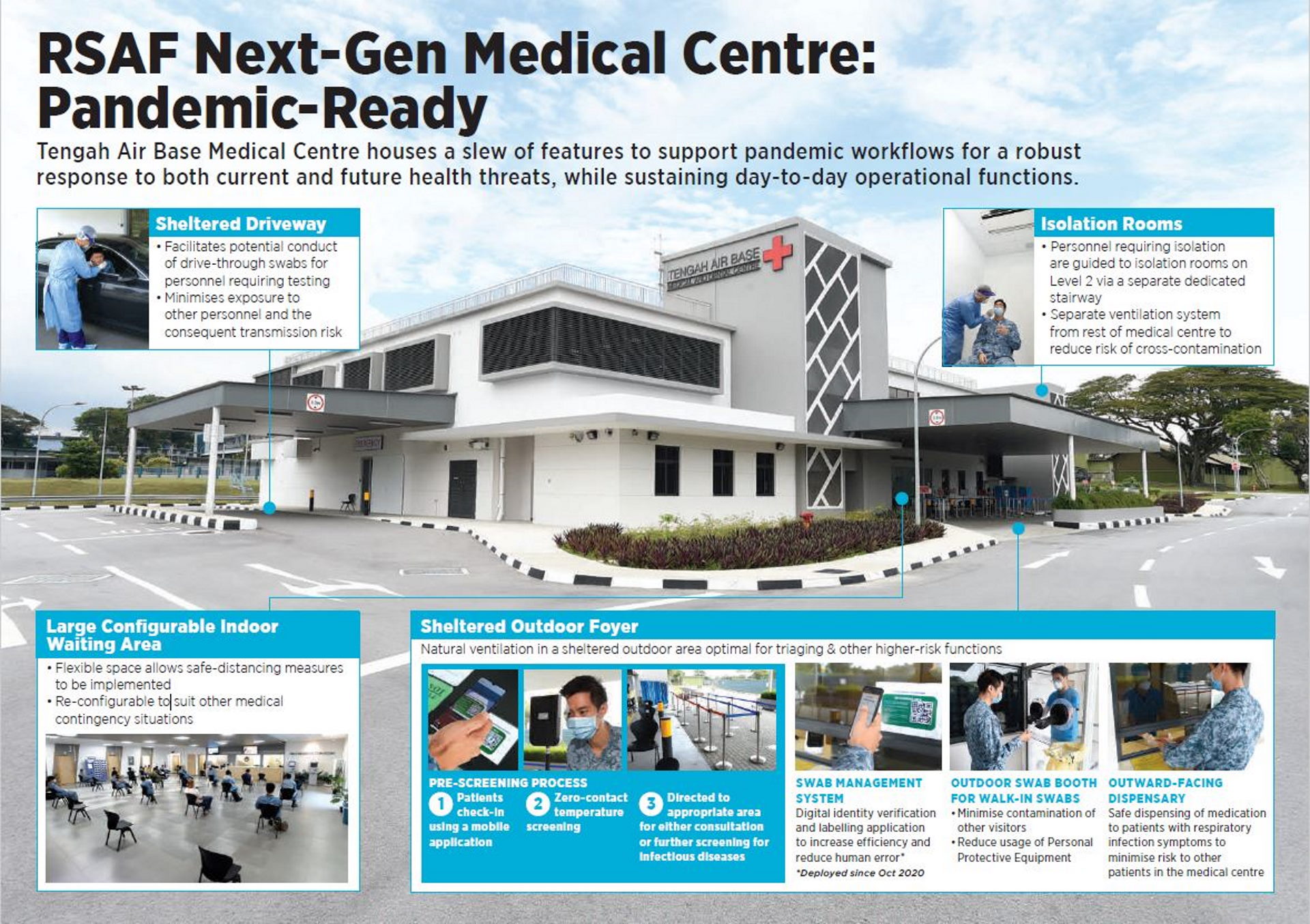 RSAF Next-Gen Medical Centre: Pandemic-Ready

Tengah Air Base Medical Centre houses a slew of features to support pandemic workflows for a robust response to both current and future health threats, while sustaining day-to-day operational functions.

Sheltered Driveway
• Facilitates potential conduct of drive-through swabs for personnel requiring testing
• Minimises exposure to other personnel and the consequent transmission risk

TENGAH AIR BASE MEDICAL AND DENTAL CENTRE

Isolation Rooms
• Personnel requiring isolation are guided to isolation rooms on Level 2 via a separate dedicated stairway
• Separate ventilation system from rest of medical centre to reduce risk of cross-contamination

Large Configurable Indoor Waiting Area
• Flexible space allows safe-distancing measures to be implemented
• Re-configurable to suit other medical contingency situations

Sheltered Outdoor Foyer
Natural ventilation in a sheltered outdoor area optimal for triaging & other higher-risk functions

PRE-SCREENING PROCESS
1 Patients check-in using a mobile application
2 Zero-contact temperature screening
3 Directed to appropriate area for either consultation or further screening for infectious diseases

SWAB MANAGEMENT SYSTEM
Digital identity verification and labelling application to increase efficiency and reduce human error*
*Deployed since Oct 2020

OUTDOOR SWAB BOOTH FOR WALK-IN SWABS
• Minimise contamination of other visitors
• Reduce usage of Personal Protective Equipment

OUTWARD-FACING DISPENSARY
Safe dispensing of medication to patients with respiratory infection symptoms to minimise risk to other patients in the medical centre